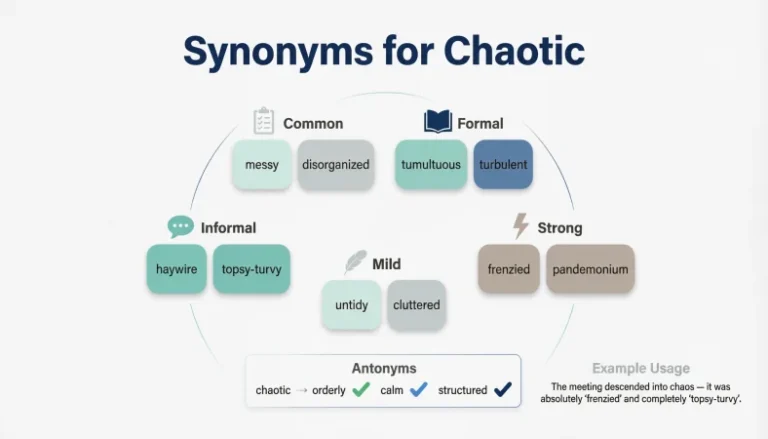 Synonyms for Chaotic

Common
messy
disorganized

Formal
tumultuous
turbulent

Informal
haywire
topsy-turvy

Mild
untidy
cluttered

Strong
frenzied
pandemonium

Antonyms
chaotic → orderly calm structured

Example Usage
The meeting descended into chaos — it was absolutely 'frenzied' and completely 'topsy-turvy'.